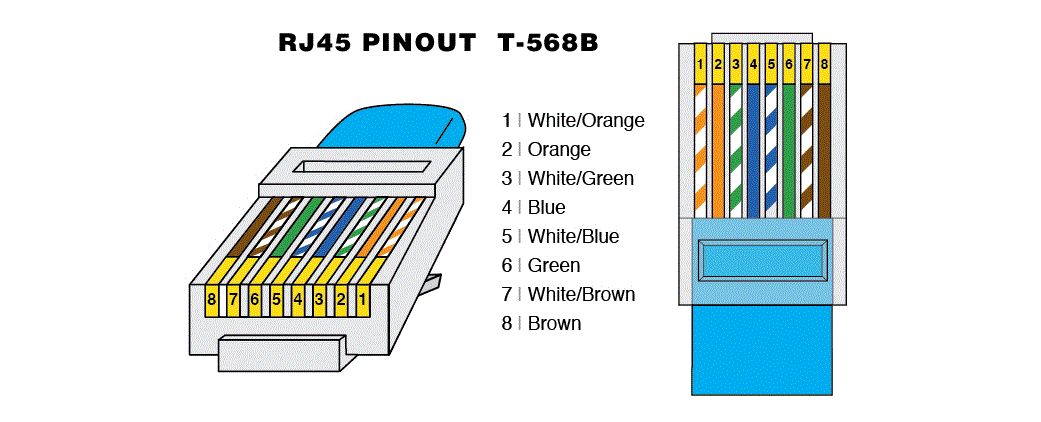 RJ45 PINOUT T-568B

8 7 6 5 4 3 2 1

1 | White/Orange
2 | Orange
3 | White/Green
4 | Blue
5 | White/Blue
6 | Green
7 | White/Brown
8 | Brown

1 2 3 4 5 6 7 8